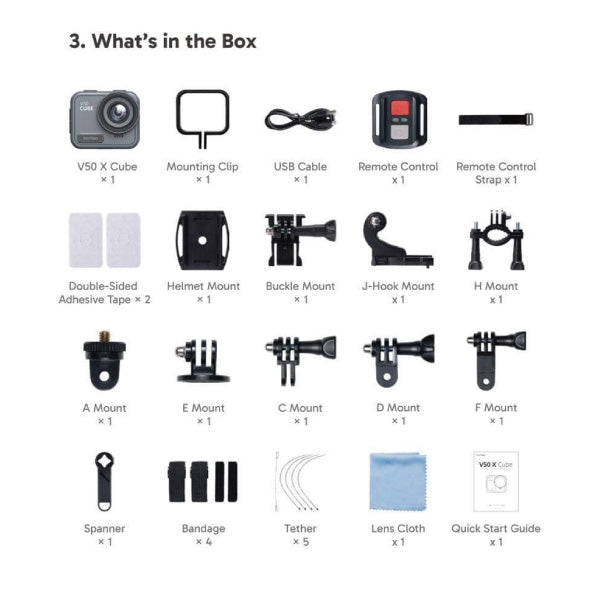 3. What's in the Box

V50 CUBE

V50 X Cube × 1

Mounting Clip × 1

USB Cable × 1

Remote Control x 1

Remote Control Strap x 1

Double-Sided Adhesive Tape × 2

Helmet Mount × 1

Buckle Mount × 1

J-Hook Mount x 1

H Mount x 1

A Mount × 1

E Mount × 1

C Mount × 1

D Mount × 1

F Mount × 1

Spanner × 1

Bandage × 4

Tether × 5

Lens Cloth x 1

V50 X Cube

Quick Start Guide x 1